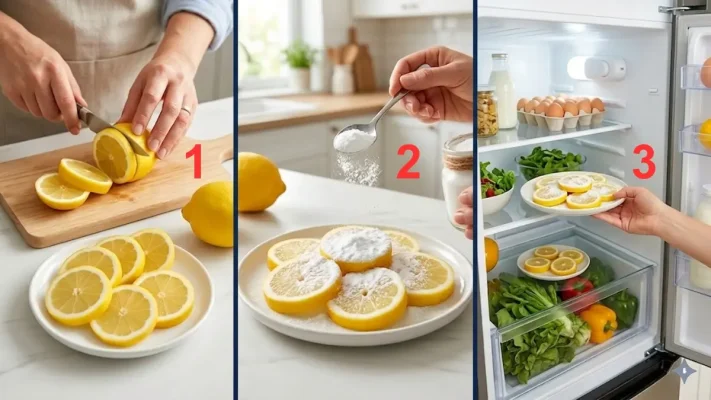 1

2

3